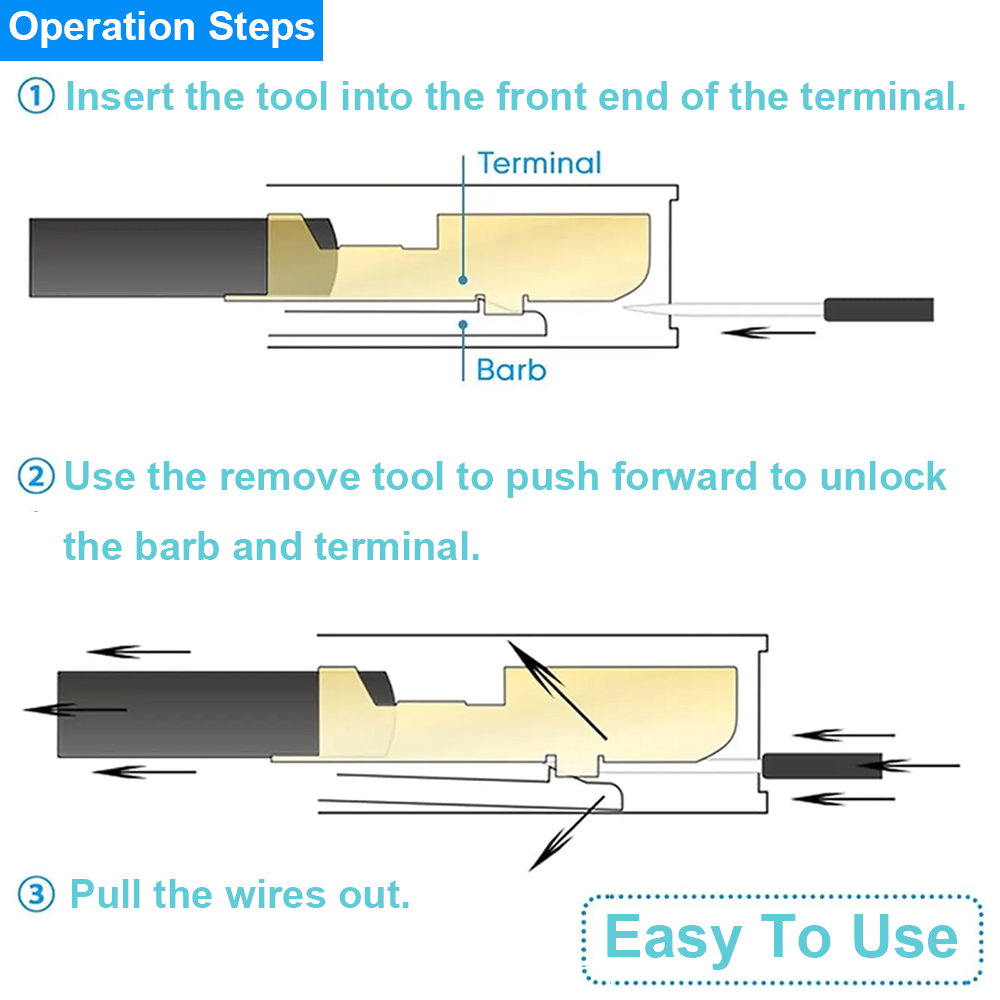 Operation Steps

① Insert the tool into the front end of the terminal.

Terminal

Barb

② Use the remove tool to push forward to unlock the barb and terminal.

③ Pull the wires out.

Easy To Use